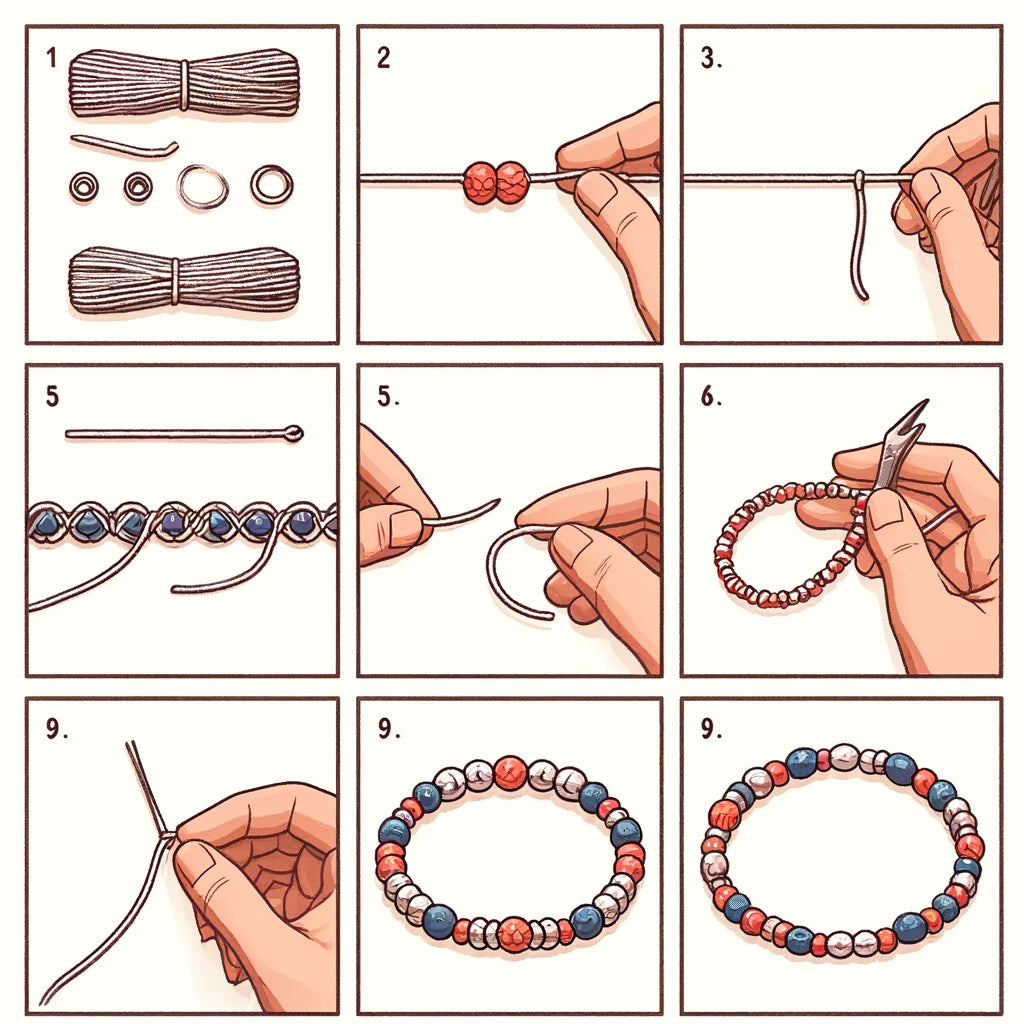 1

2

3.

5

5.

6.

9.

9.

9.